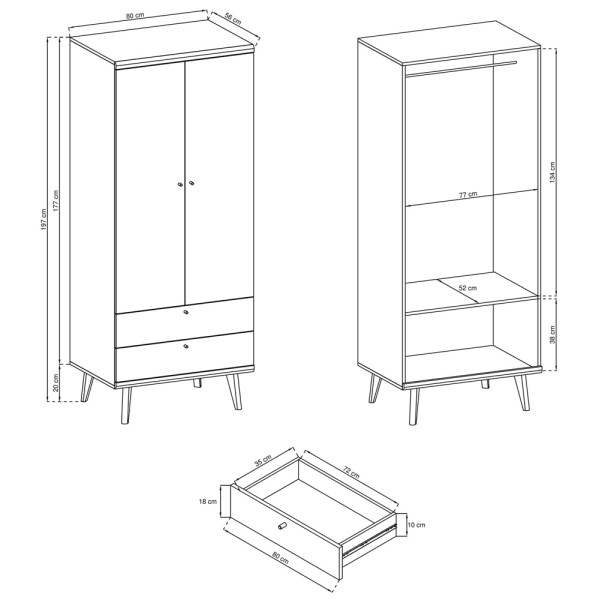 80 cm
56 cm
197 cm
177 cm
20 cm
134 cm
77 cm
52 cm
38 cm
35 cm
72 cm
18 cm
10 cm
80 cm