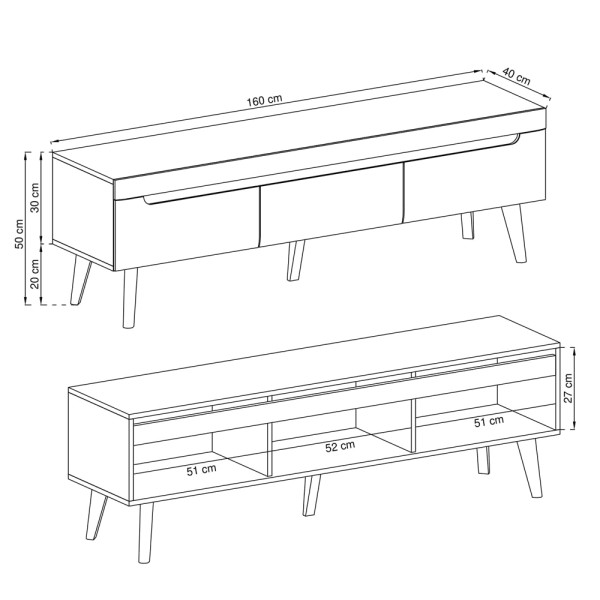 160 cm
40 cm
50 cm
30 cm
20 cm
27 cm
51 cm
52 cm
51 cm