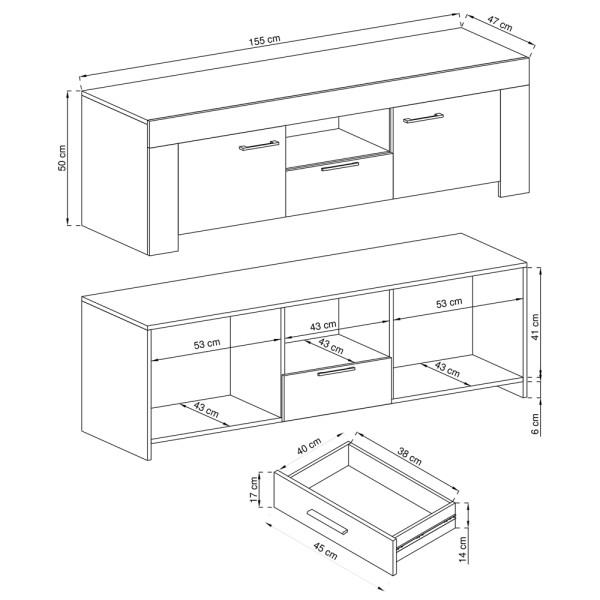 155 cm
47 cm
50 cm
53 cm
43 cm
43 cm
53 cm
43 cm
43 cm
41 cm
6 cm
40 cm
38 cm
17 cm
45 cm
14 cm