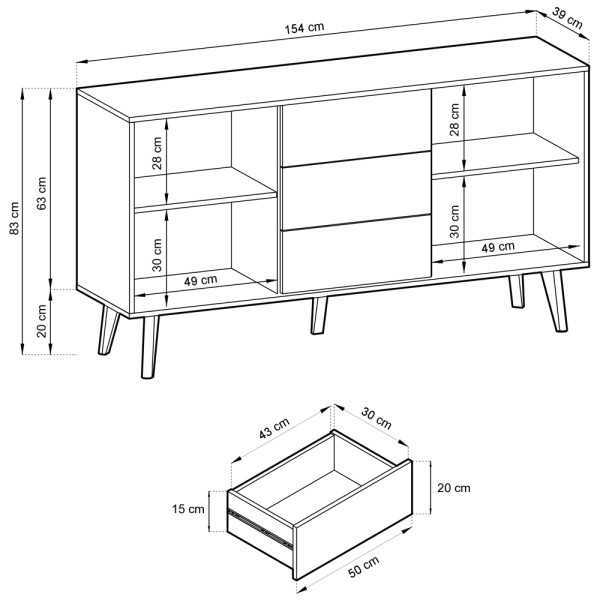 154 cm
39 cm
83 cm
63 cm
20 cm
28 cm
30 cm
49 cm
28 cm
30 cm
49 cm
43 cm
30 cm
15 cm
20 cm
50 cm