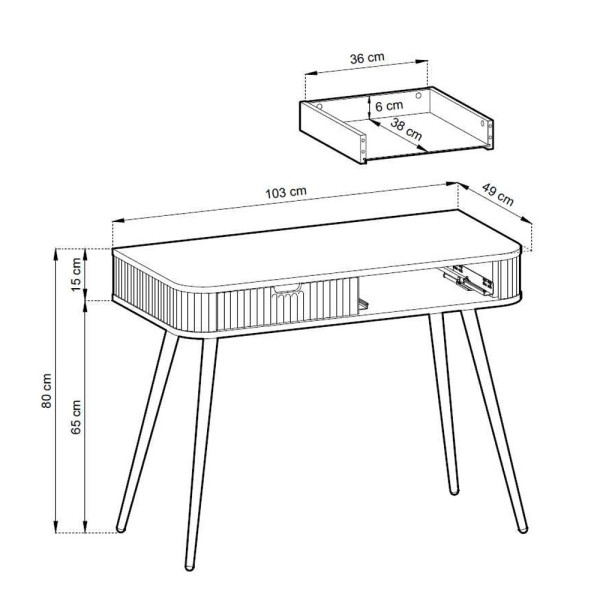 36 cm
6 cm
38 cm
103 cm
49 cm
15 cm
80 cm
65 cm