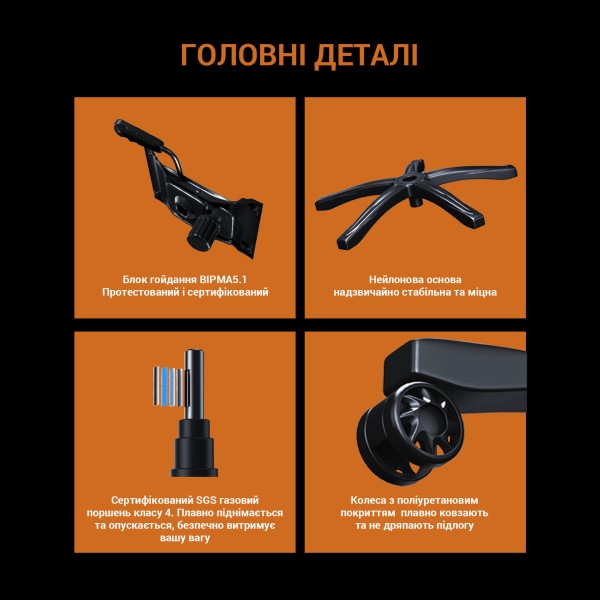 ГОЛОВНІ ДЕТАЛІ

Блок гойдання BIPMA5.1
Протестований і сертифікований

Нейлонова основа
надзвичайно стабільна та міцна

Сертифікований SGS газовий поршень класу 4. Плавно піднімається та опускається, безпечно витримує вашу вагу

Колеса з поліуретановим покриттям плавно ковзають та не дряпають підлогу