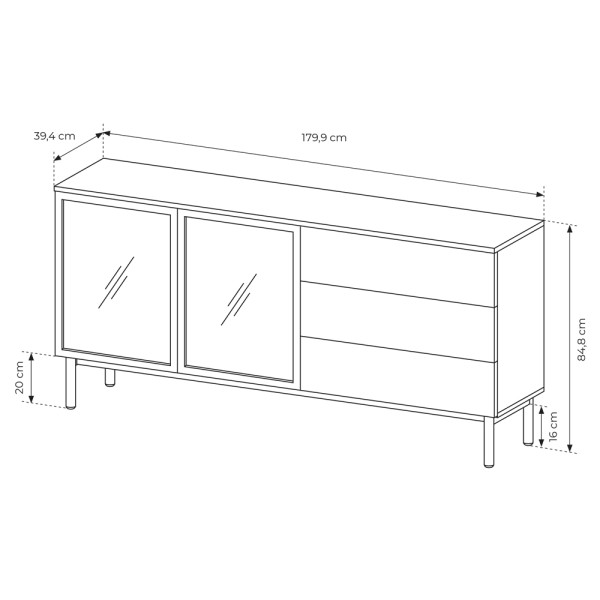 39,4 cm
179,9 cm
84,8 cm
20 cm
16 cm