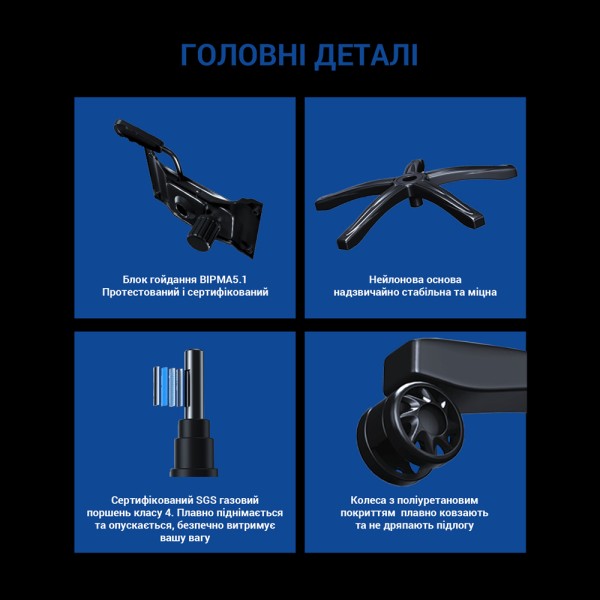 ГОЛОВНІ ДЕТАЛІ

Блок гойдання BIPMA5.1
Протестований і сертифікований

Нейлонова основа
надзвичайно стабільна та міцна

Сертифікований SGS газовий поршень класу 4. Плавно піднімається та опускається, безпечно витримує вашу вагу

Колеса з поліуретановим покриттям плавно ковзають та не дряпають підлогу