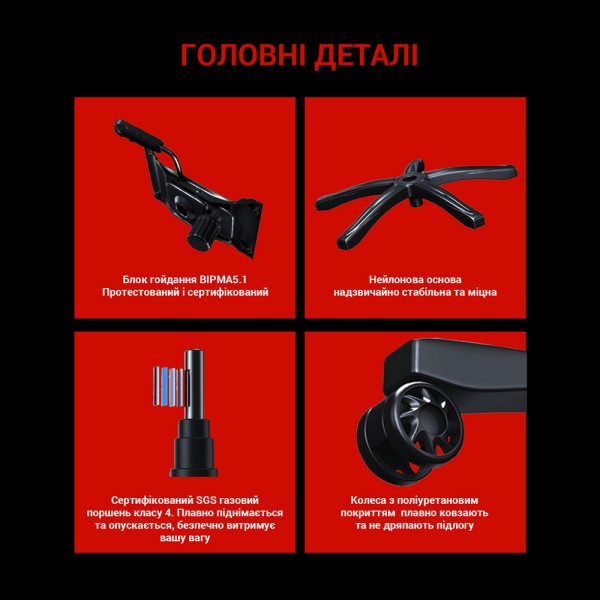 ГОЛОВНІ ДЕТАЛІ

Блок гойдання BIPMA5.1
Протестований і сертифікований

Нейлонова основа
надзвичайно стабільна та міцна

Сертифікований SGS газовий поршень класу 4. Плавно піднімається та опускається, безпечно витримує вашу вагу

Колеса з поліуретановим покриттям плавно ковзають та не дряпають підлогу