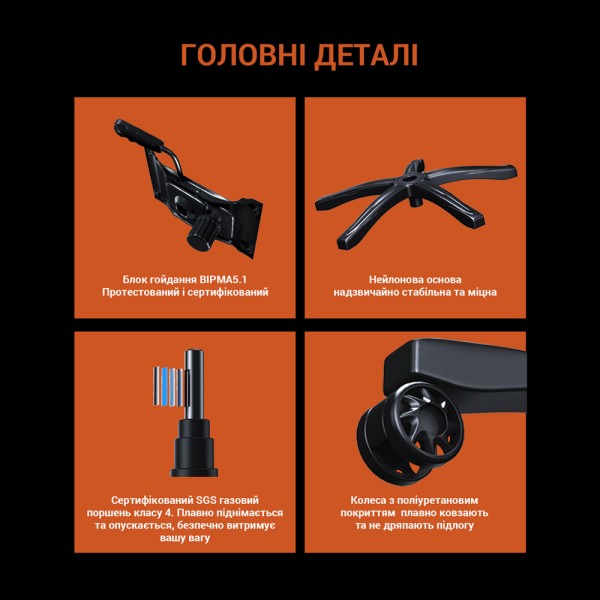 ГОЛОВНІ ДЕТАЛІ

Блок гойдання BIPMA5.1
Протестований і сертифікований

Нейлонова основа
надзвичайно стабільна та міцна

Сертифікований SGS газовий поршень класу 4. Плавно піднімається та опускається, безпечно витримує вашу вагу

Колеса з поліуретановим покриттям плавно ковзають та не дряпають підлогу