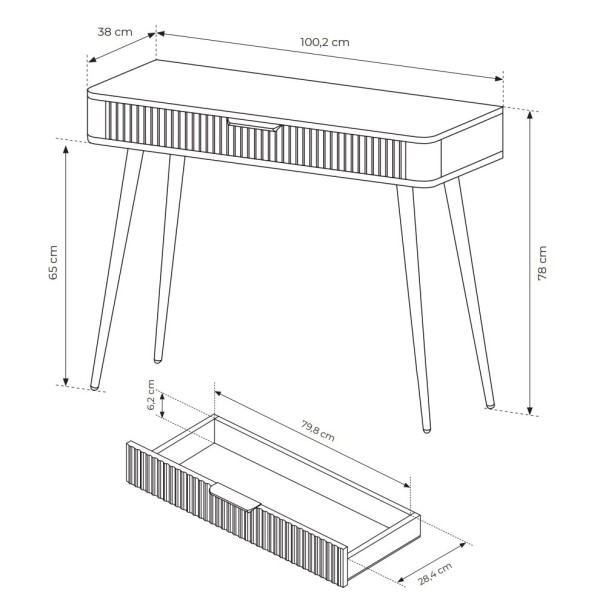 38 cm
100,2 cm
65 cm
78 cm
6,2 cm
79,8 cm
28,4 cm