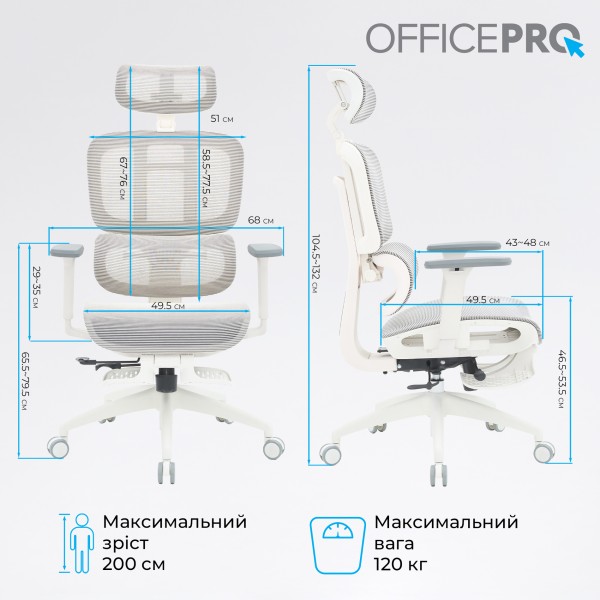 OFFICEPRO

51 см

67~76 см

58.5~77.5 см

68 см

29~35 см

49.5 см

65.5~79.5 см

104.5~132 см

43~48 см

49.5 см

46.5~53.5 см

Максимальний зріст 200 см

Максимальний вага 120 кг