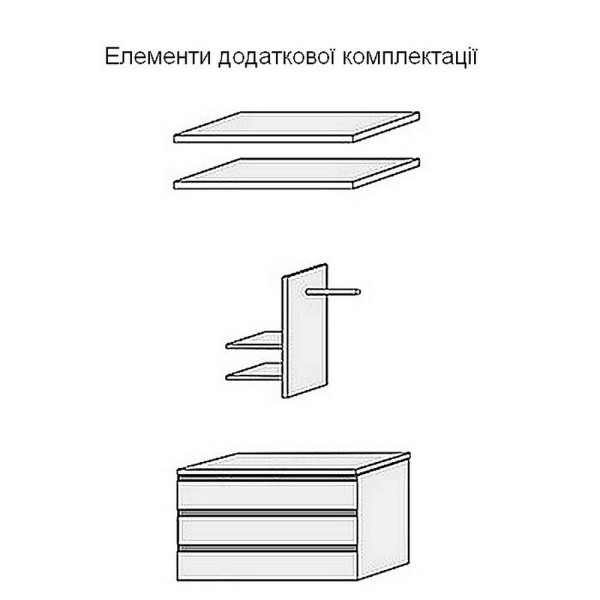 Елементи додаткової комплектації