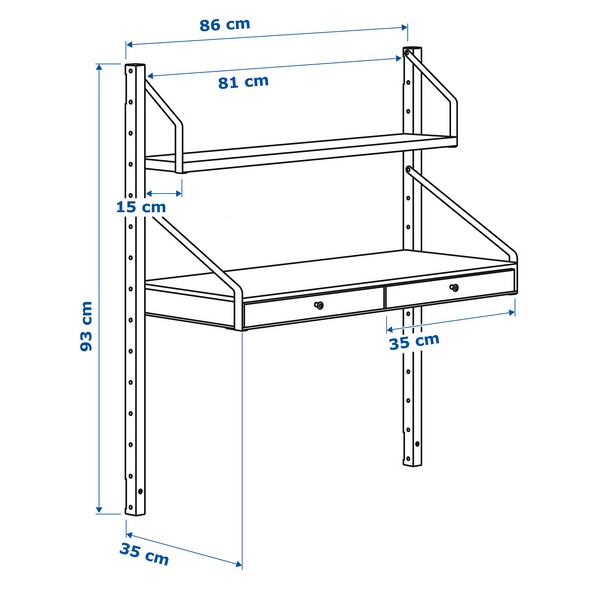 86 cm
81 cm
15 cm
93 cm
35 cm
35 cm