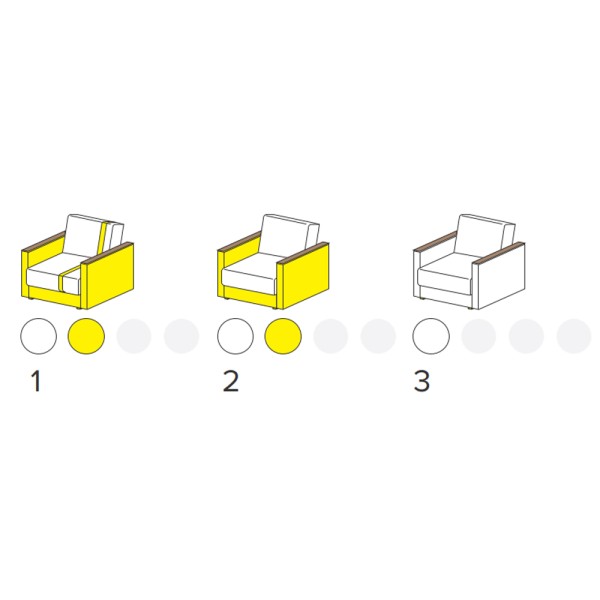 1

2

3