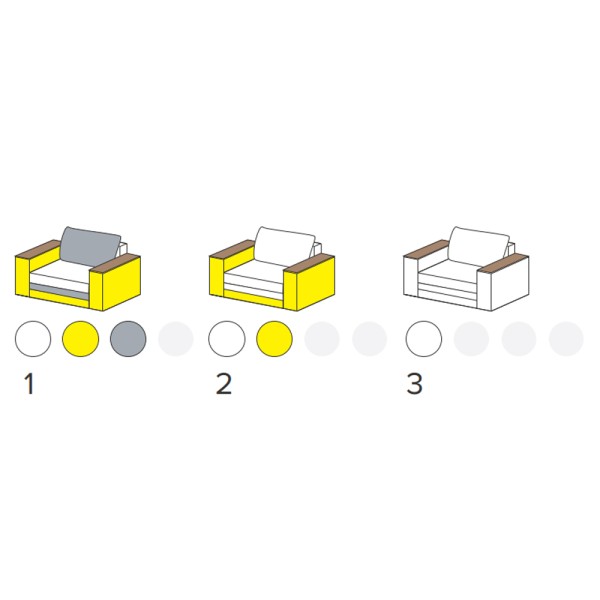 1

2

3