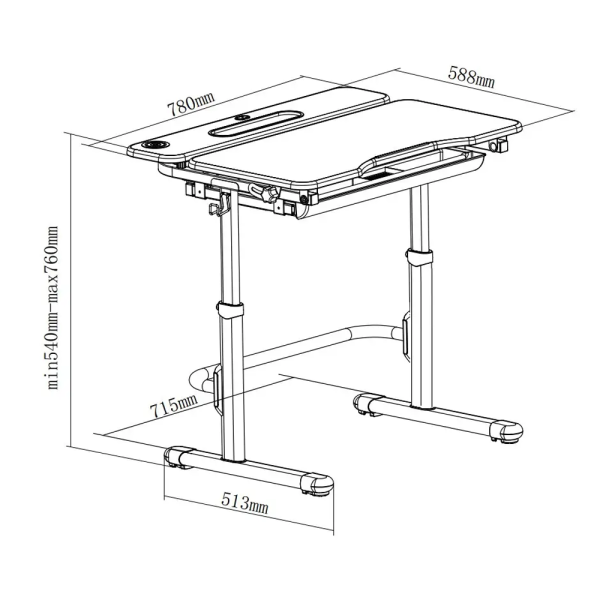 780mm
588mm
min540mm-max760mm
715mm
513mm