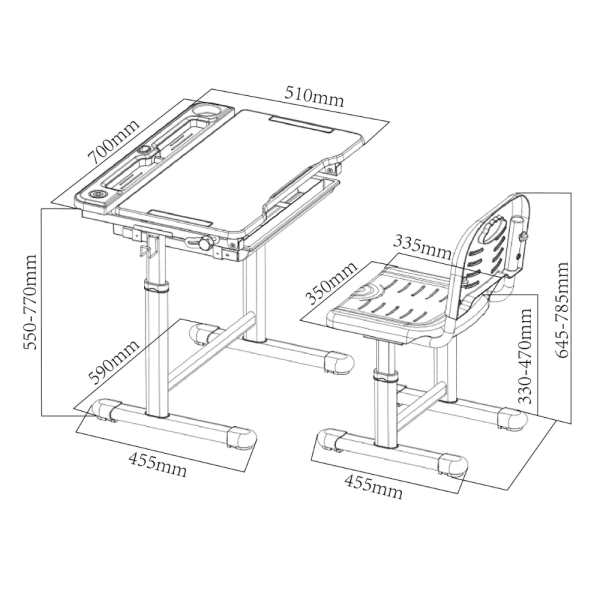 510mm

700mm

550-770mm

590mm

455mm

335mm

350mm

645-785mm

330-470mm

455mm