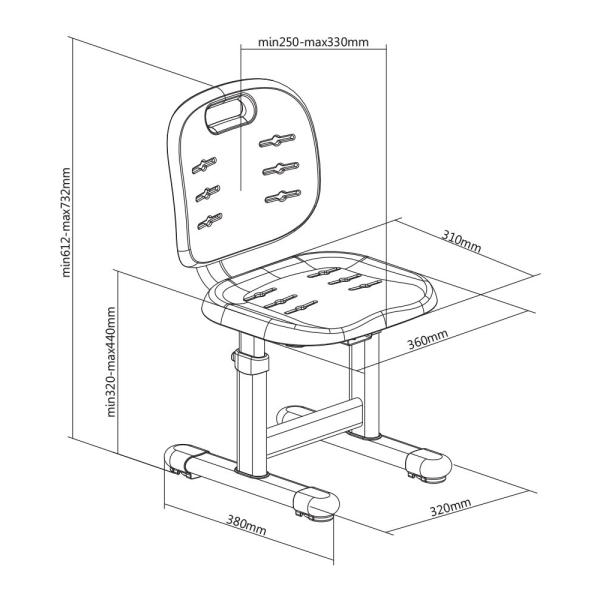 min250-max330mm

min612-max732mm

310mm

min320-max440mm

360mm

380mm

320mm