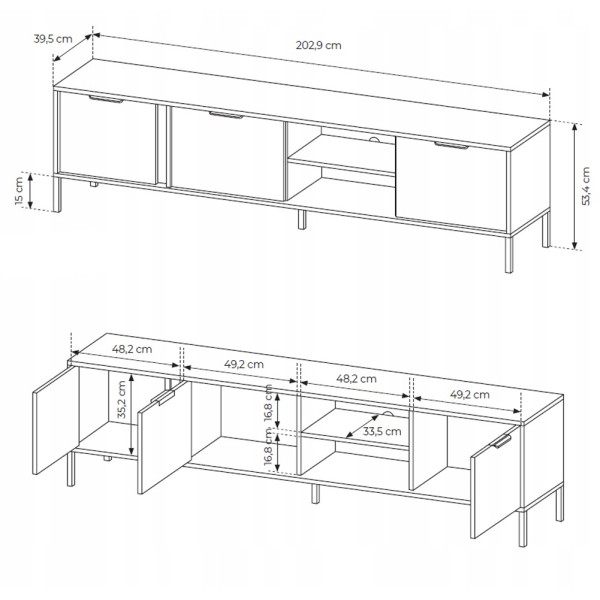 39,5 cm
202,9 cm
15 cm
53,4 cm

48,2 cm
49,2 cm
48,2 cm
49,2 cm
35,2 cm
16,8 cm
16,8 cm
33,5 cm