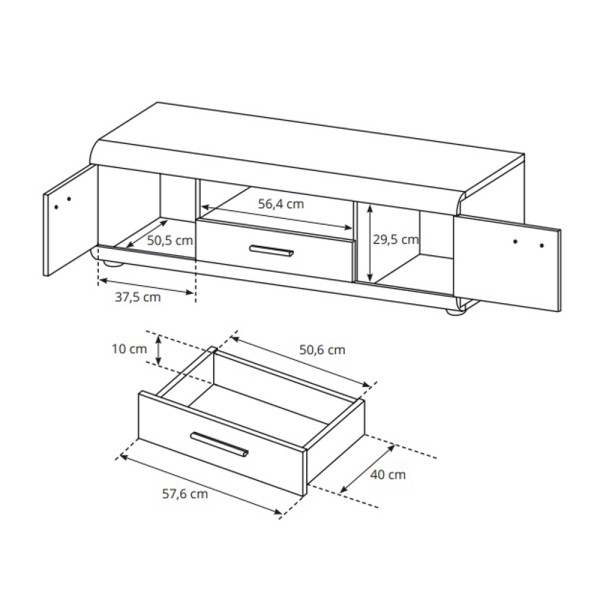 56,4 cm
50,5 cm
29,5 cm
37,5 cm
10 cm
50,6 cm
40 cm
57,6 cm