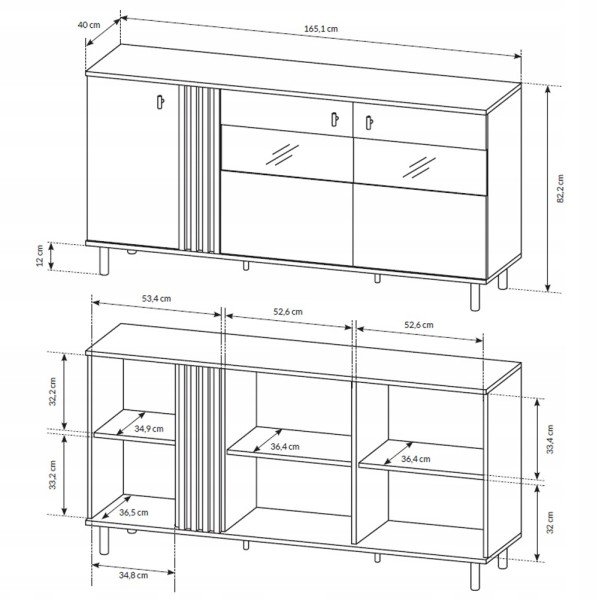 40 cm
165,1 cm
82,2 cm
12 cm
53,4 cm
52,6 cm
52,6 cm
32,2 cm
34,9 cm
36,4 cm
36,4 cm
33,4 cm
33,2 cm
36,5 cm
32 cm
34,8 cm