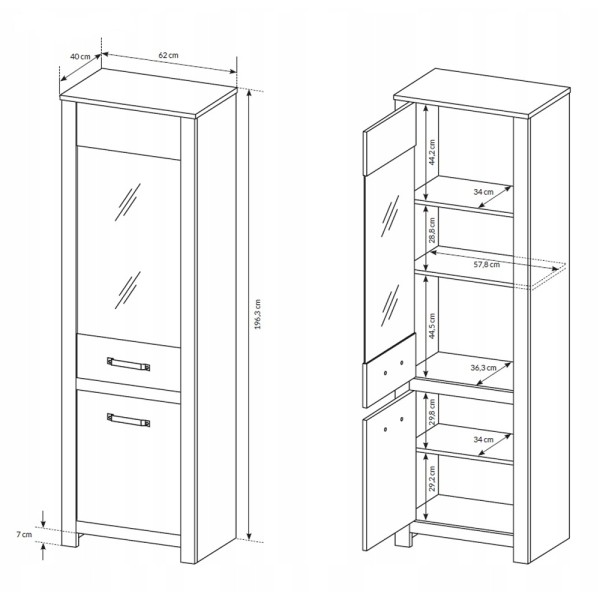 40 cm
62 cm
196,3 cm
7 cm
44,2 cm
34 cm
28,8 cm
57,8 cm
44,5 cm
36,3 cm
29,8 cm
34 cm
29,2 cm