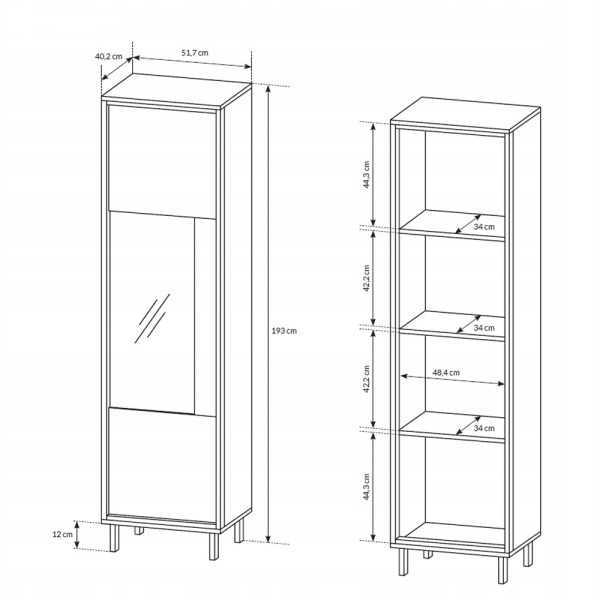 40,2 cm
51,7 cm
193 cm
12 cm

44,3 cm
34 cm
42,2 cm
34 cm
42,2 cm
48,4 cm
34 cm
44,3 cm