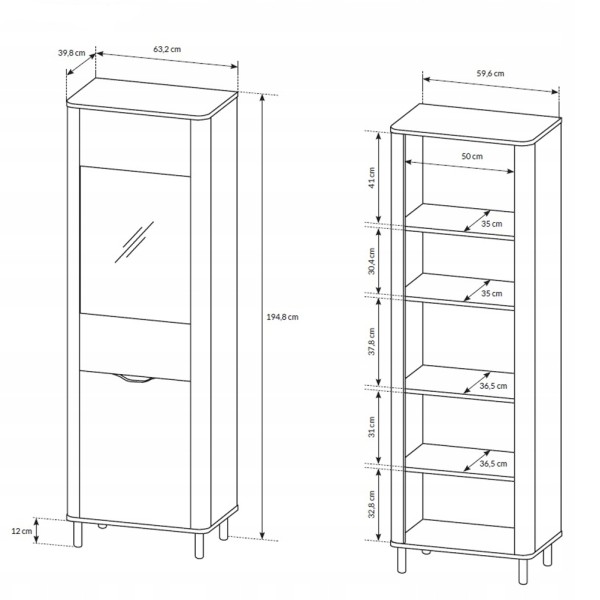 39,8 cm
63,2 cm
194,8 cm
12 cm
59,6 cm
50 cm
41 cm
35 cm
30,4 cm
35 cm
37,8 cm
36,5 cm
31 cm
36,5 cm
32,8 cm