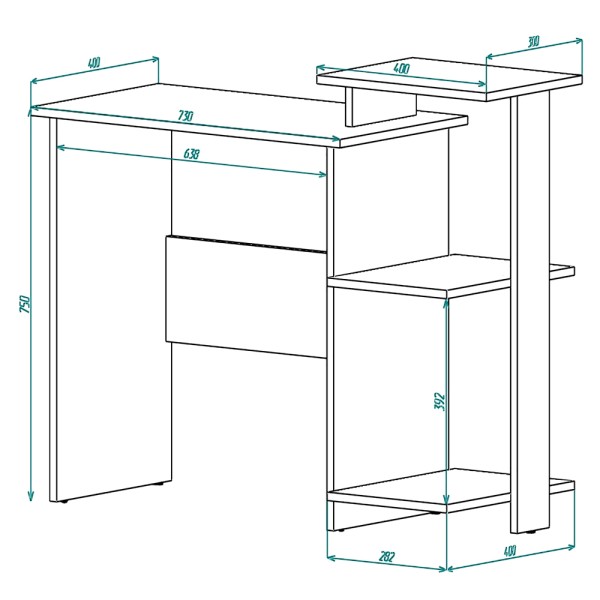 400
310
400
730
638
750
392
282
400